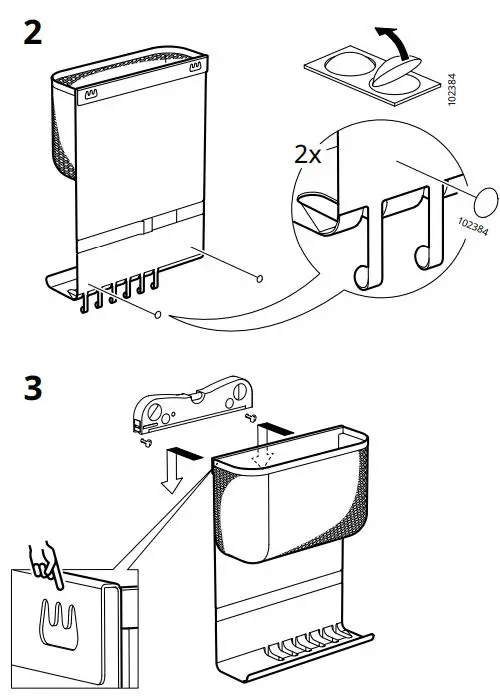 2

102384

2x

102384

3