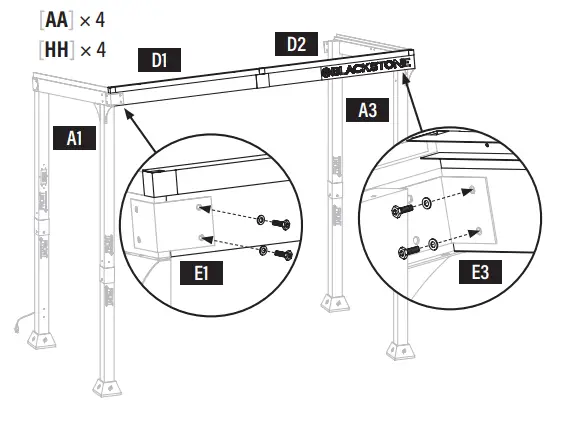 [AA] × 4
[HH] × 4

D1

D2

BLACKSTONE

A1

A3

E1

E3