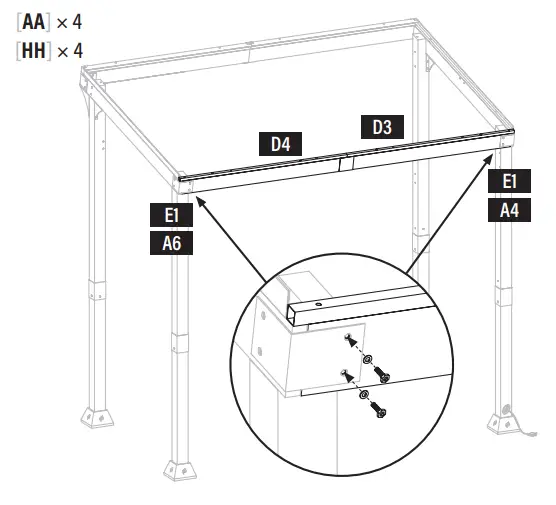 [AA] × 4
[HH] × 4

D4
D3
E1
A6
E1
A4