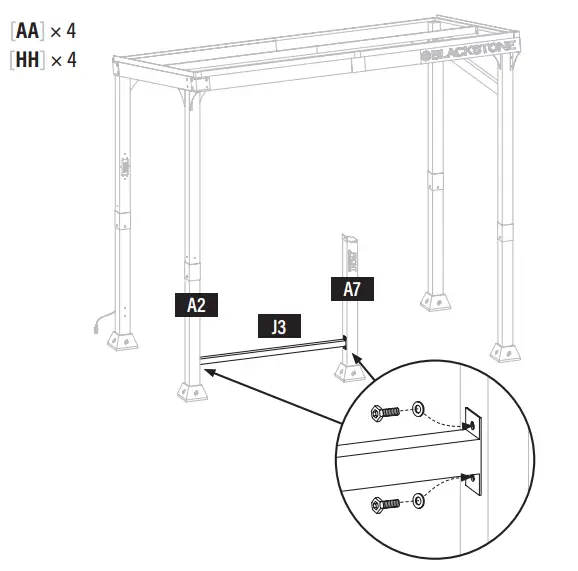 [AA] × 4
[HH] × 4

BLACKSTONE

A2

J3

A7