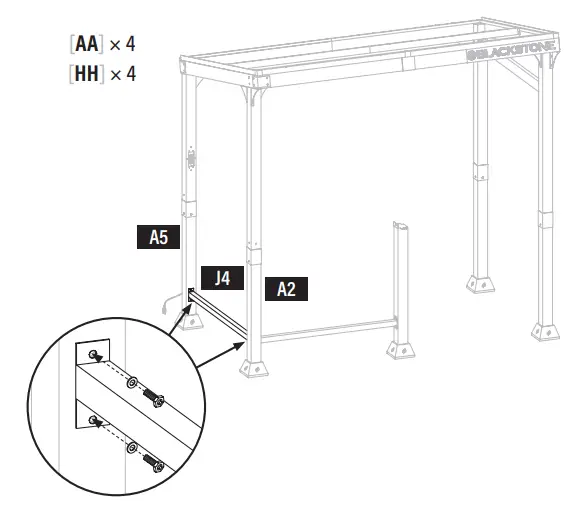 [AA] × 4
[HH] × 4

BLACKSTONE

A5

J4

A2