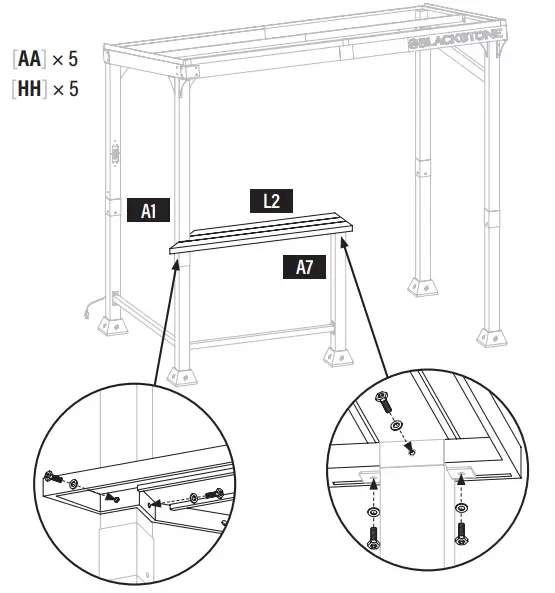 [AA] × 5
[HH] × 5

BLACKSTONE

A1

L2

A7