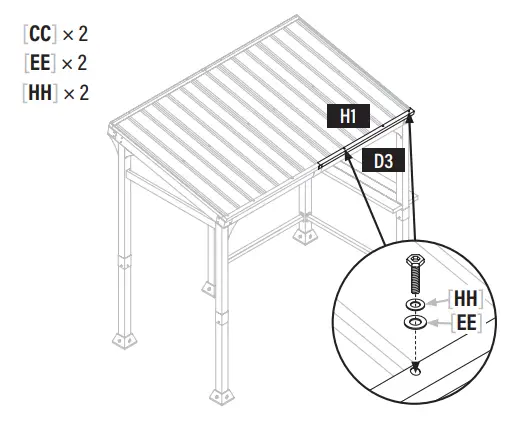 [CC] × 2
[EE] × 2
[HH] × 2

H1

D3

[HH]
[EE]