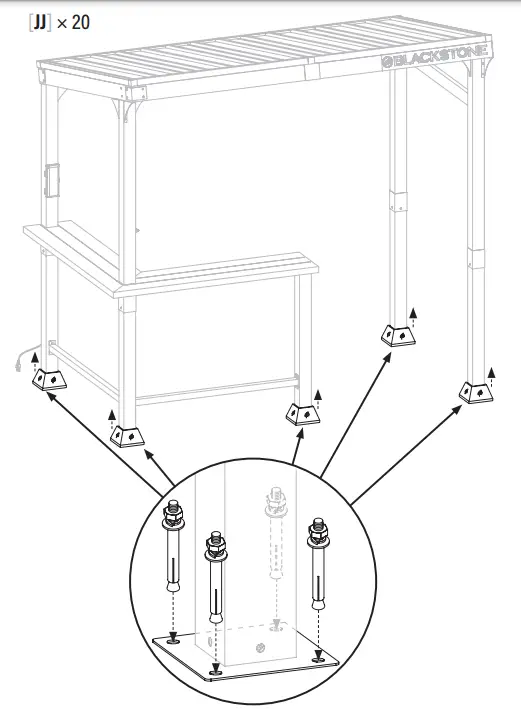 [JJ] × 20

BLACKSTONE