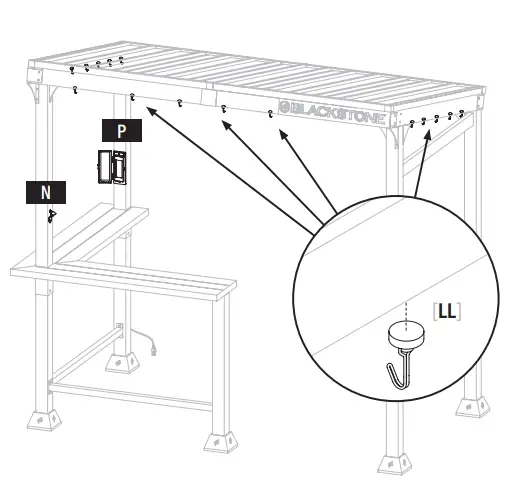 BLACKSTONE

P

N

[LL]