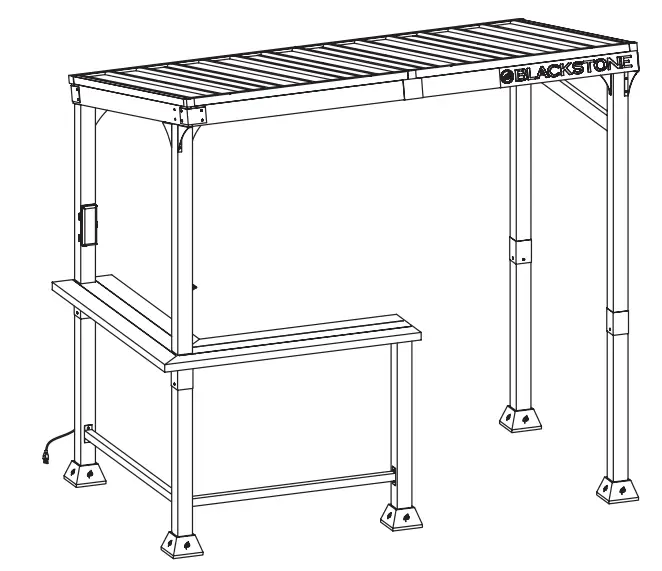 BLACKSTONE