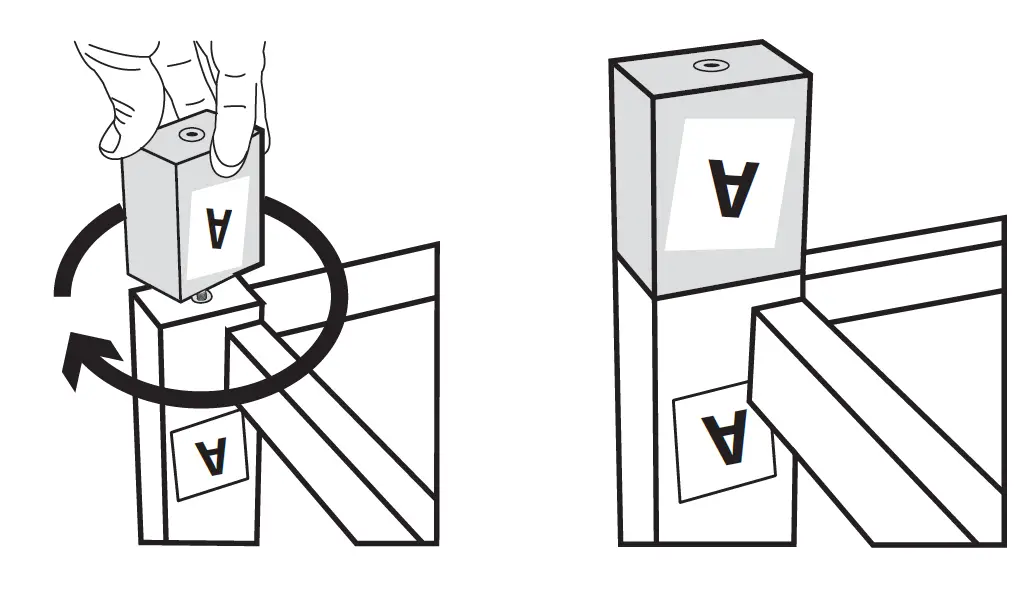 A
A
A
A