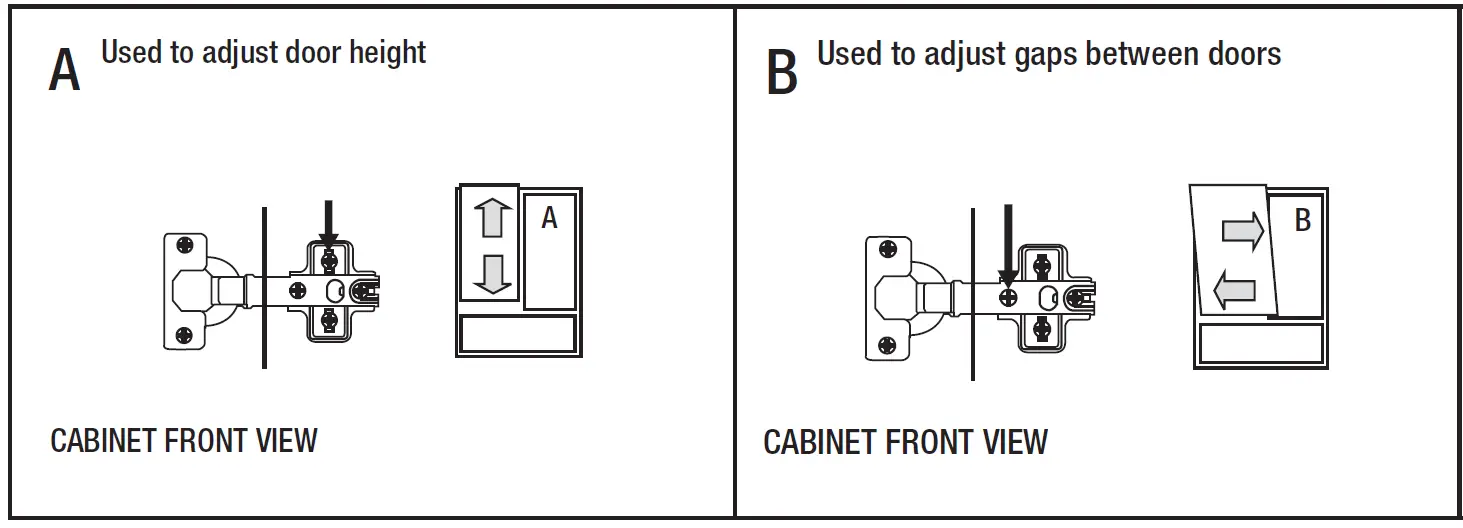 A Used to adjust door height

A

CABINET FRONT VIEW

B Used to adjust gaps between doors

B

CABINET FRONT VIEW