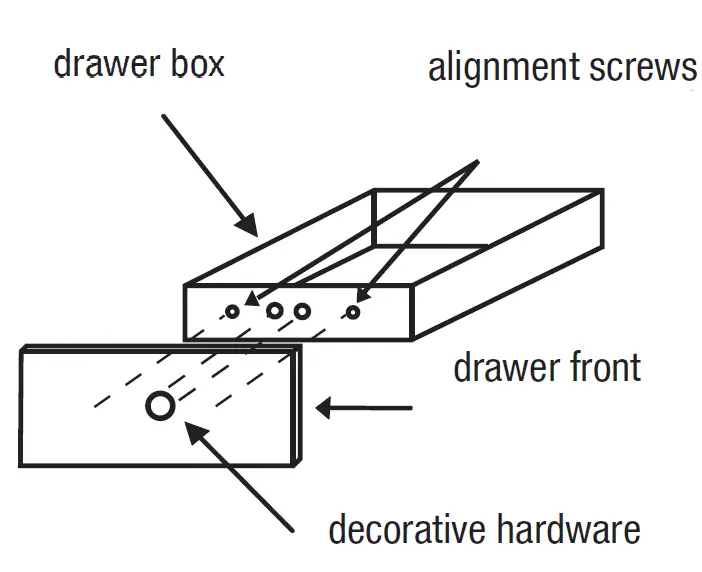 drawer box

alignment screws

drawer front

decorative hardware