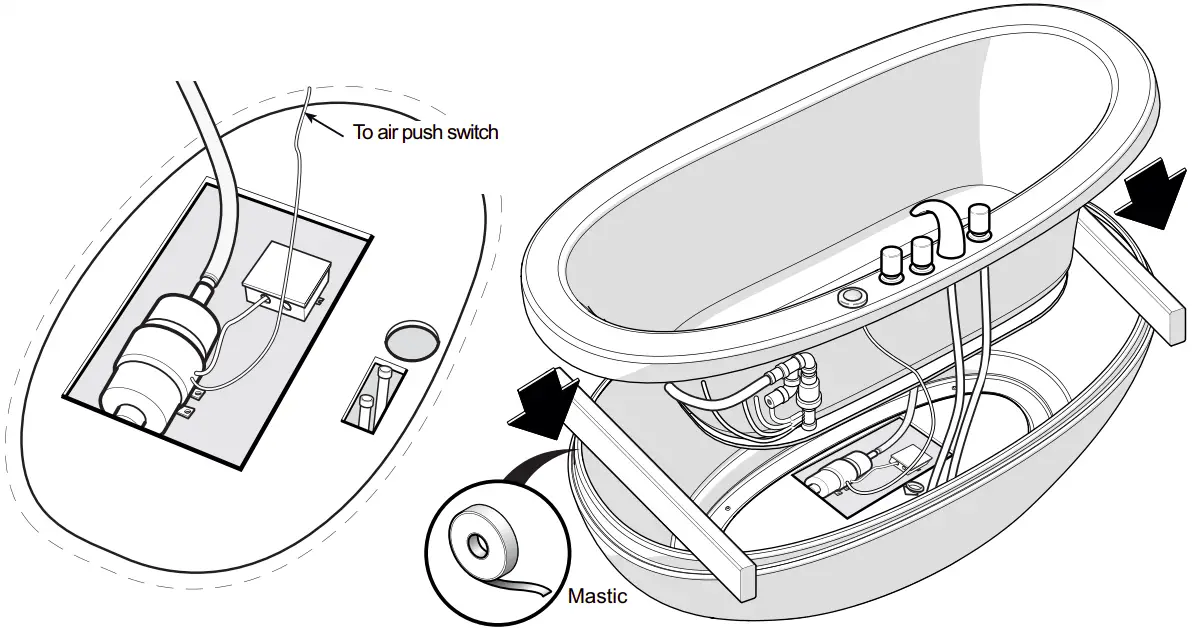 To air push switch

Mastic