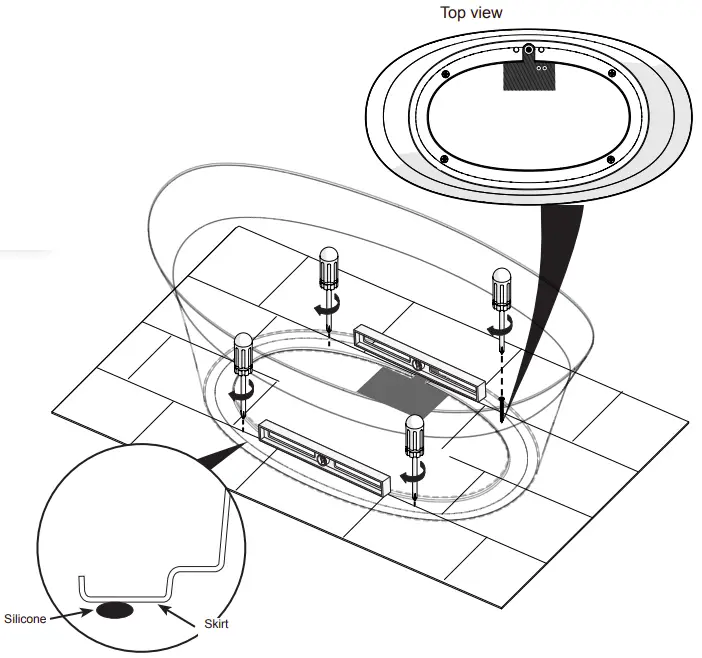 Top view

Silicone

Skirt