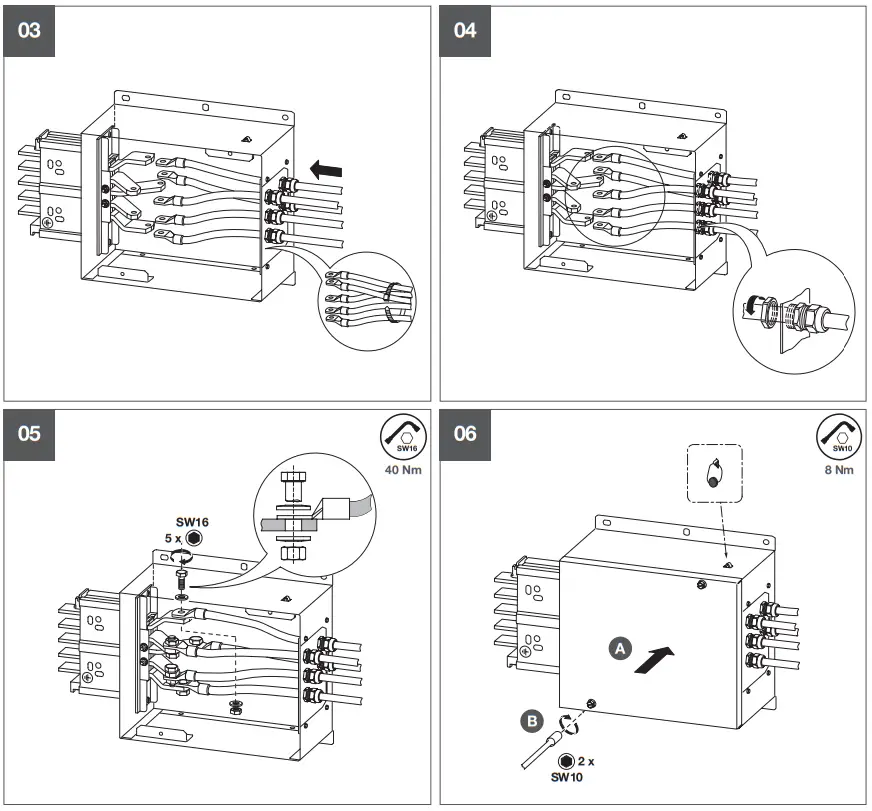 03

04

05

SW16

40 Nm

SW16

5 x

06

SW10

8 Nm

A

B

2 x

SW10