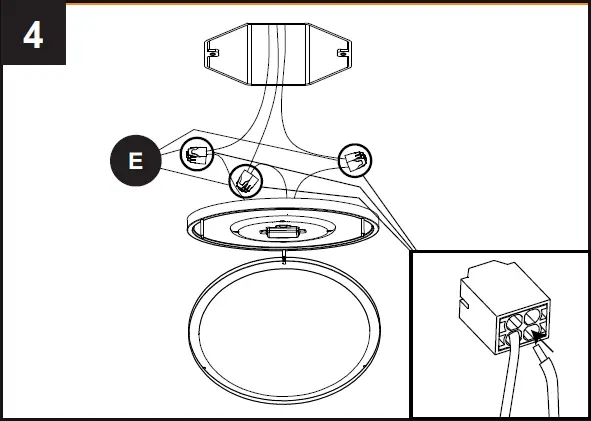 4

E