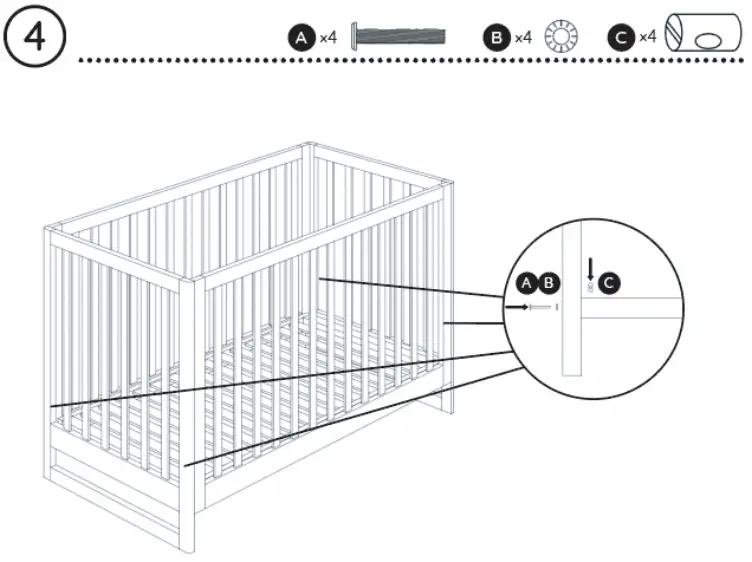 4

A ×4

B ×4

C ×4

A B

C