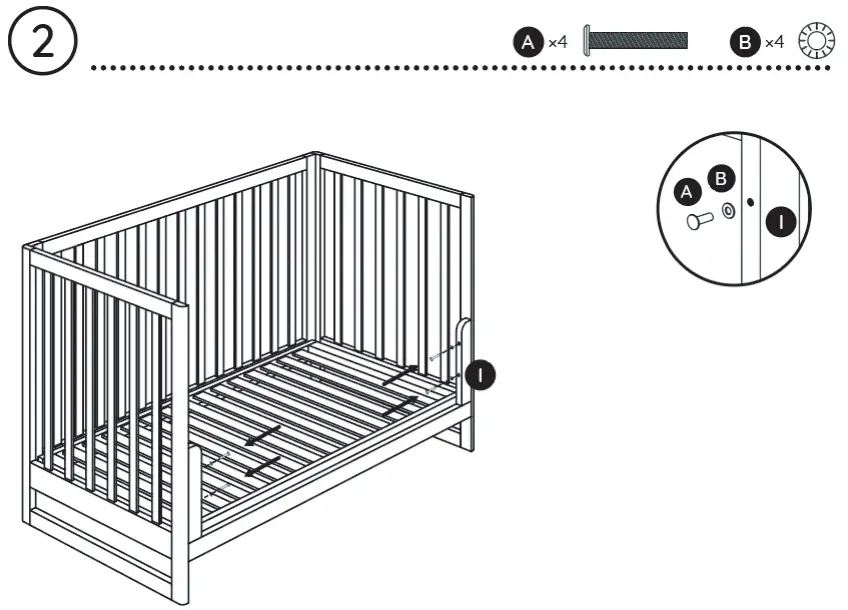 2

A ×4

B ×4

A
B
I

I