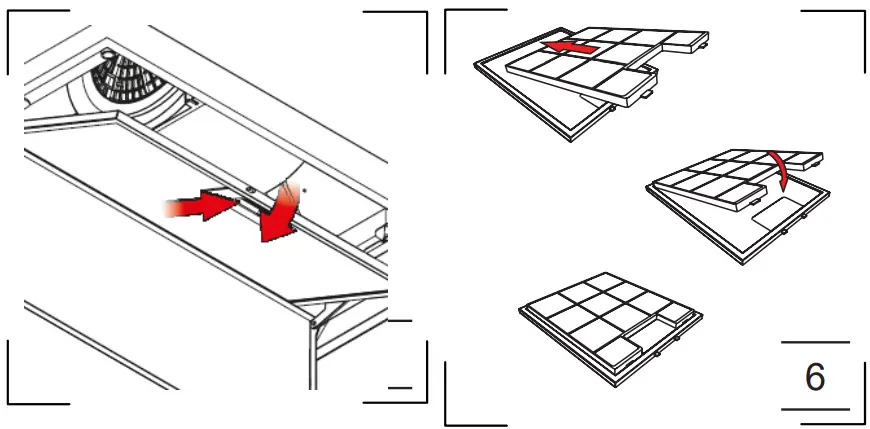 6