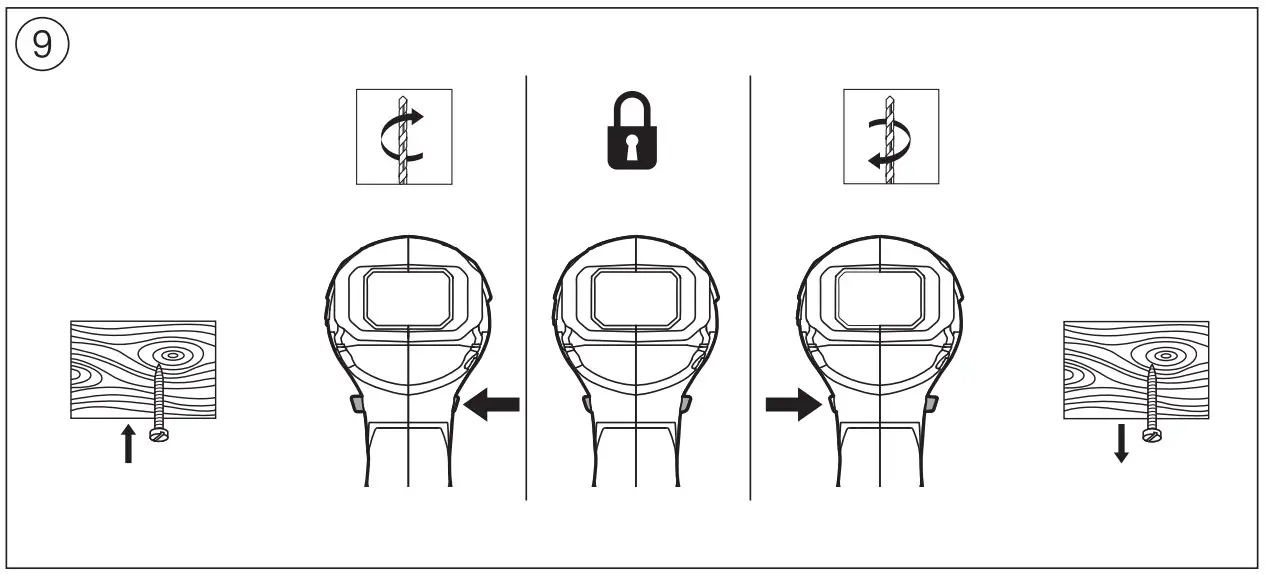 9