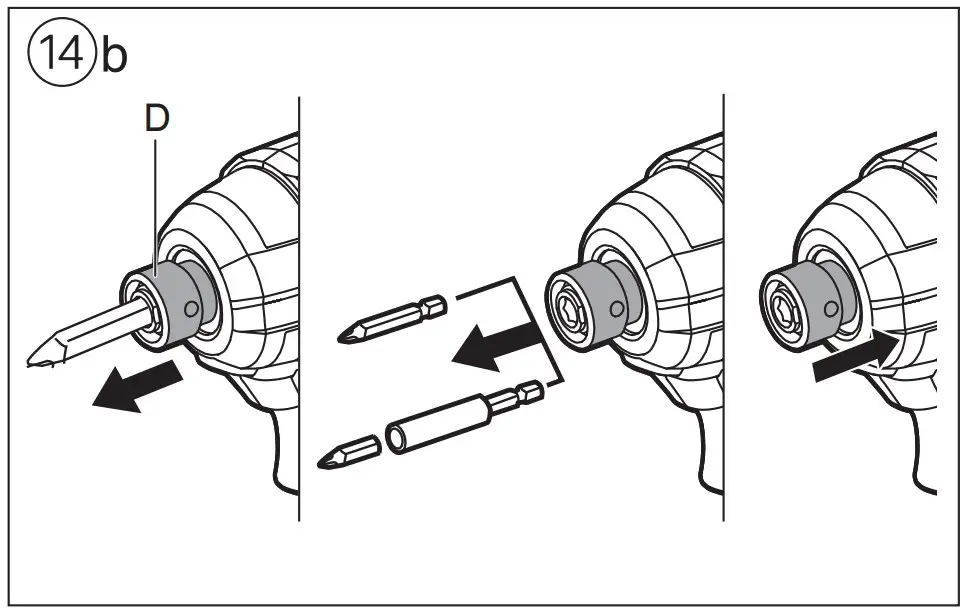 14 b

D