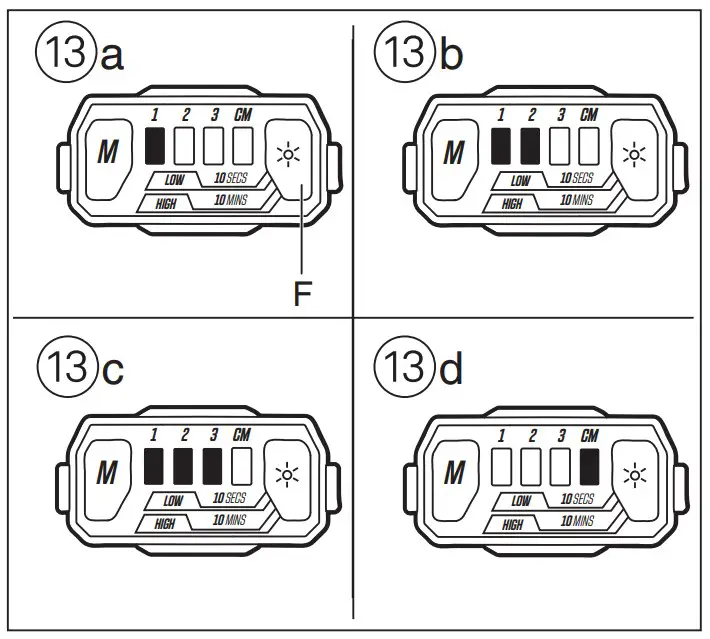 13 a

M
1 2 3 CM
LOW 10 SECS
HIGH 10 MINS

F

13 b

M
1 2 3 CM
LOW 10 SECS
HIGH 10 MINS

13 c

M
1 2 3 CM
LOW 10 SECS
HIGH 10 MINS

13 d

M
1 2 3 CM
LOW 10 SECS
HIGH 10 MINS