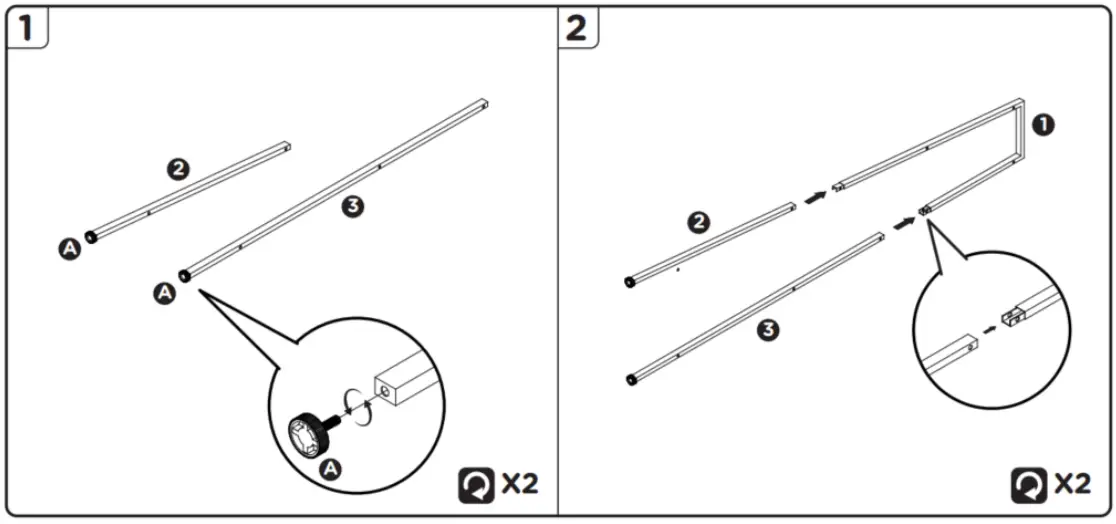 1

2

3

A

A

A

X2

2

1

2

3

X2