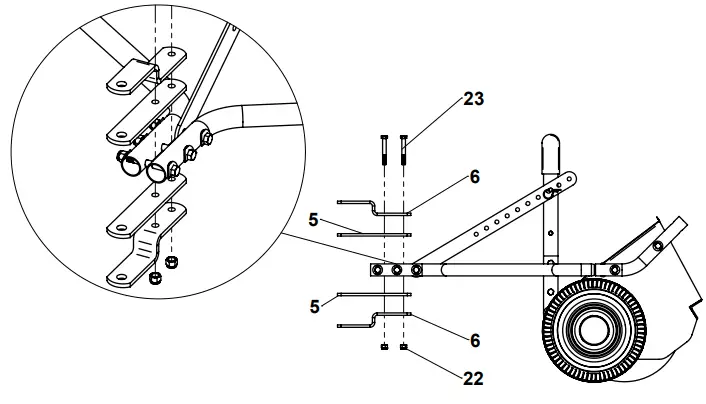 23
6
5
5
6
22