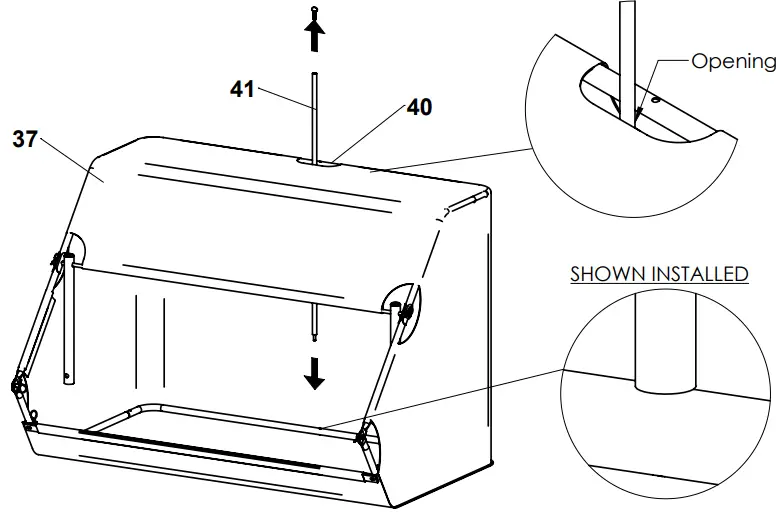 41

40

37

Opening

SHOWN INSTALLED