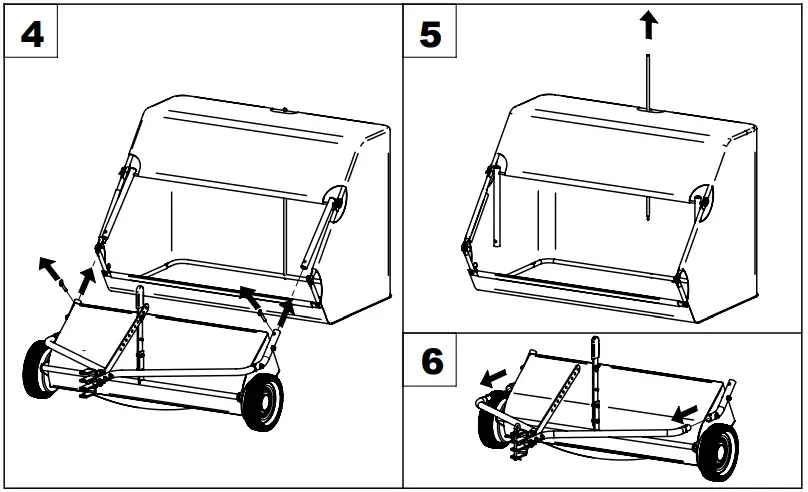 4

5

6