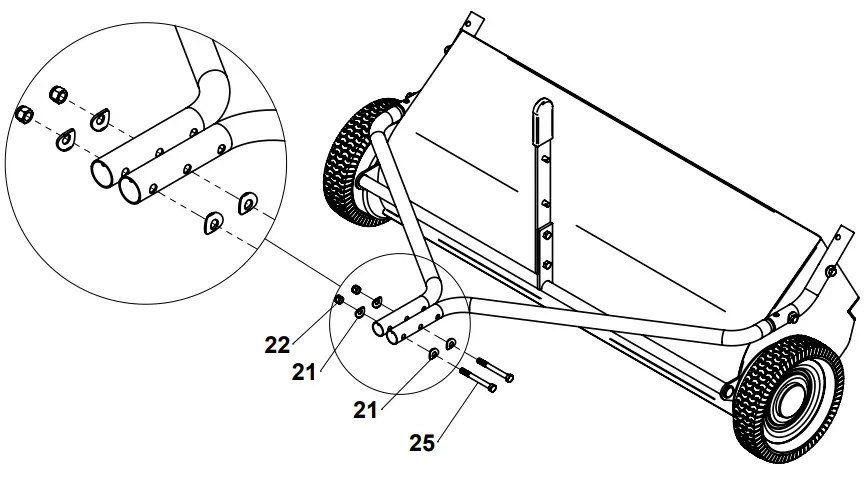 22
21
21
25