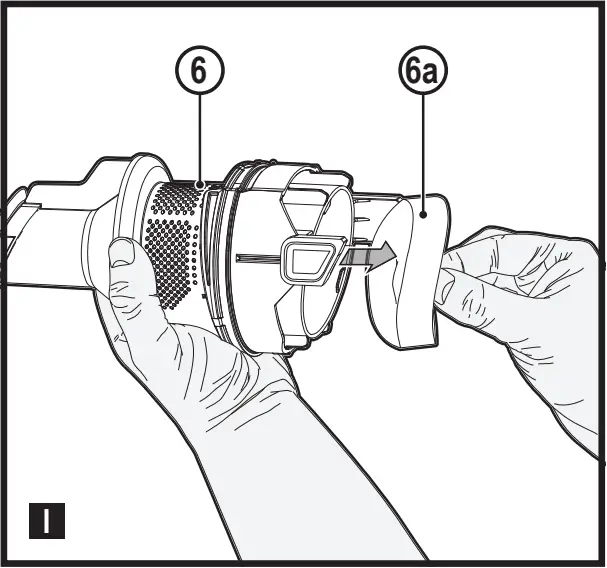 6
6a
I