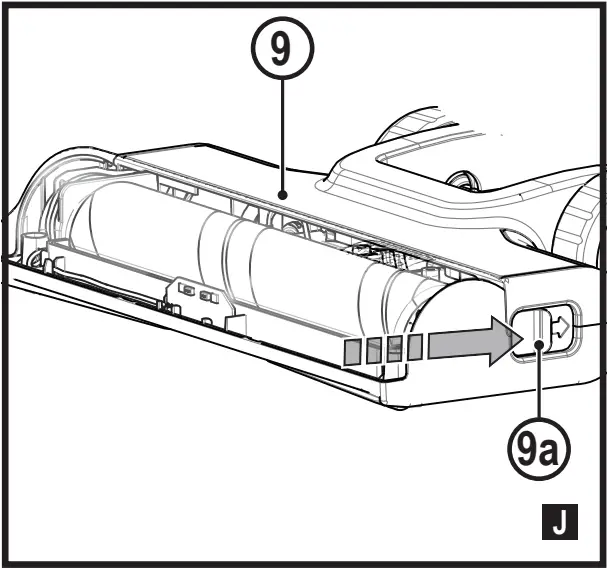 9
9a
J