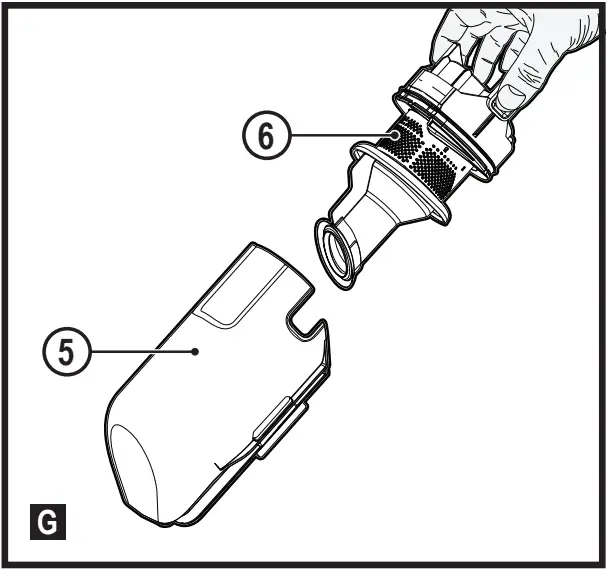 6
5
G