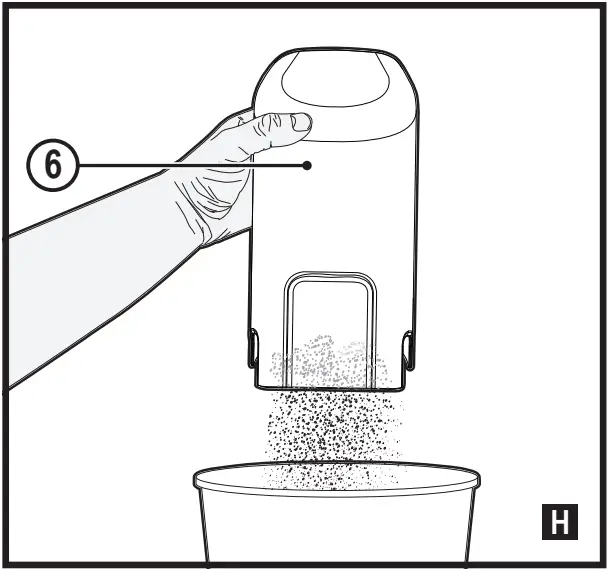 6

H