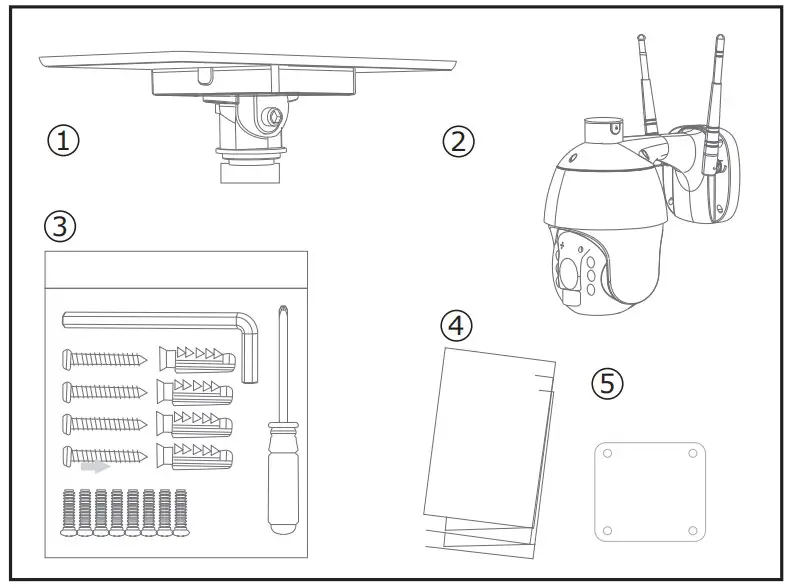 ①
②
③
④
⑤