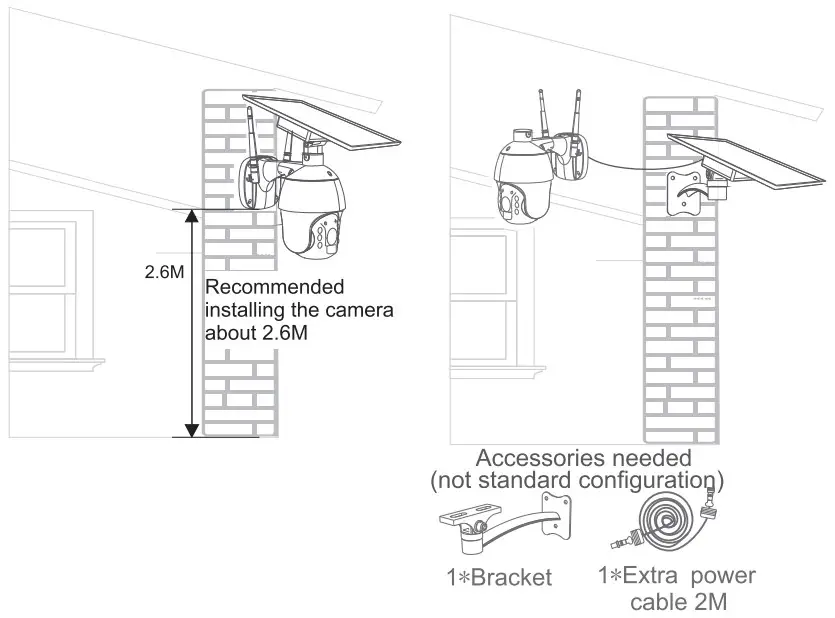 2.6M

Recommended installing the camera about 2.6M

Accessories needed
(not standard configuration)

1*Bracket

1*Extra power cable 2M