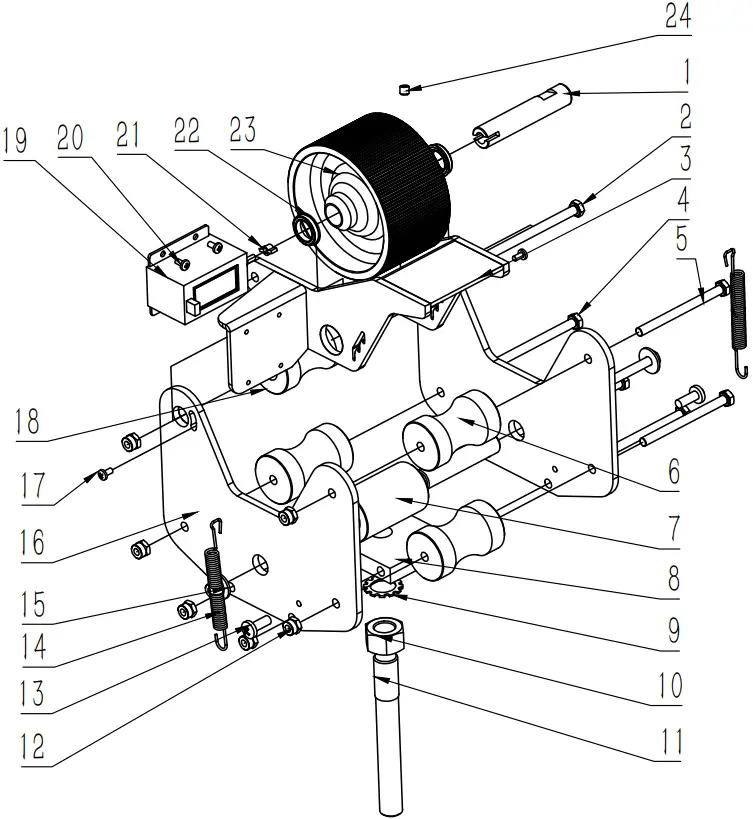 24
1
2
3
4
5
19
20
21
22
23
18
17
16
15
14
13
12
6
7
8
9
10
11