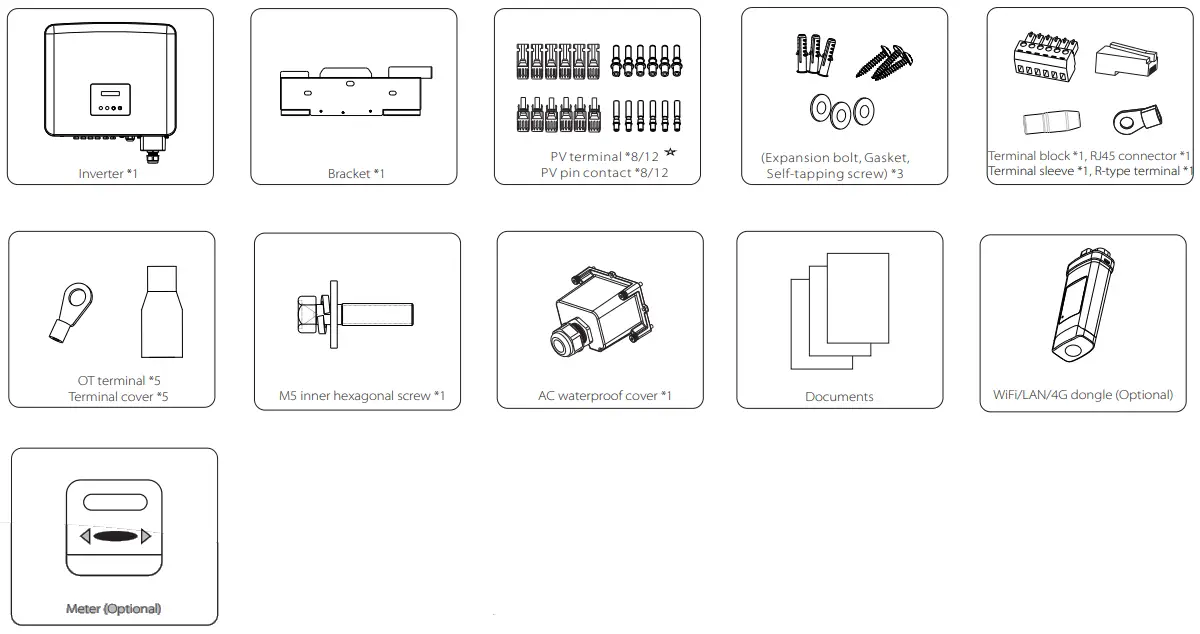 Inverter *1

Bracket *1

PV terminal *8/12 ☆
PV pin contact *8/12

(Expansion bolt, Gasket, Self-tapping screw) *3

Terminal block *1, RJ45 connector *1
Terminal sleeve *1, R-type terminal *1

OT terminal *5
Terminal cover *5

M5 inner hexagonal screw *1

AC waterproof cover *1

Documents

WiFi/LAN/4G dongle (Optional)

Meter (Optional)