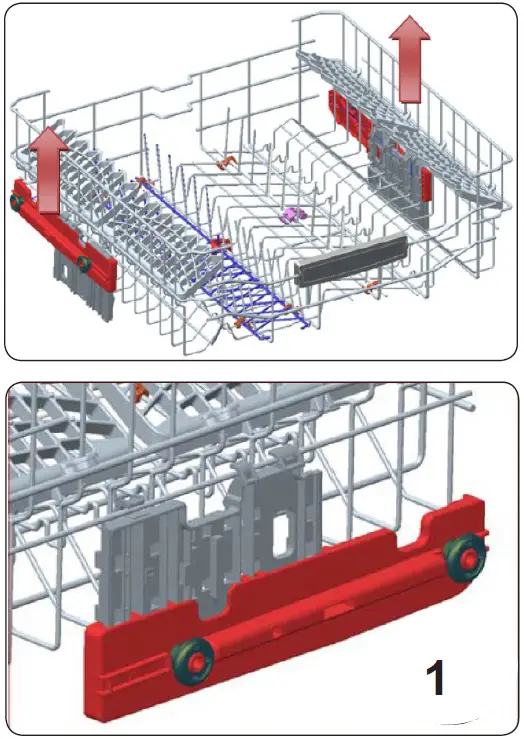 1