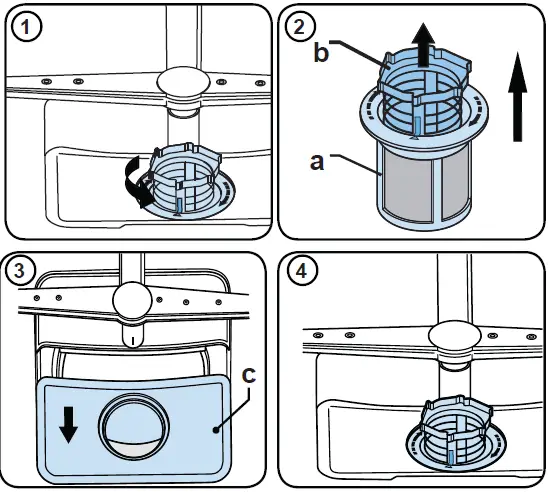 1

2

b

a

3

c

4