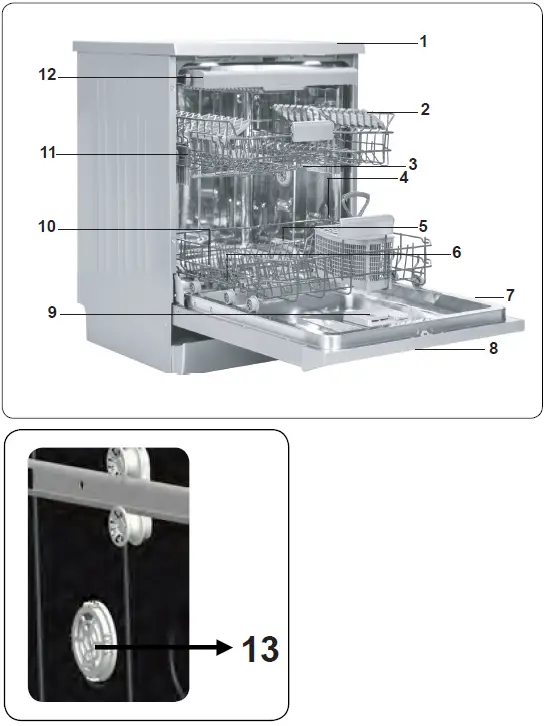 1
12
2
11
3
4
10
5
6
7
9
8

13