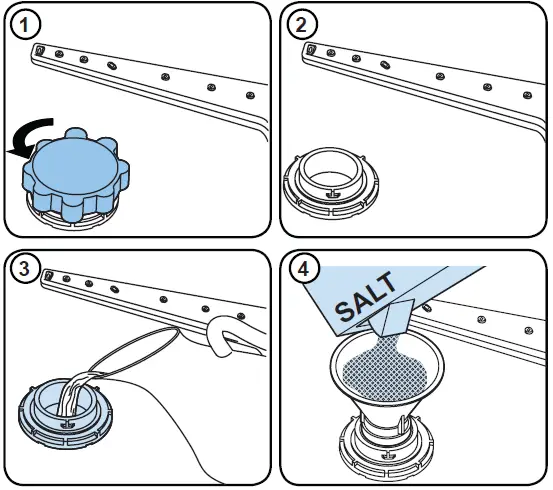 1
2
3
4
SALT