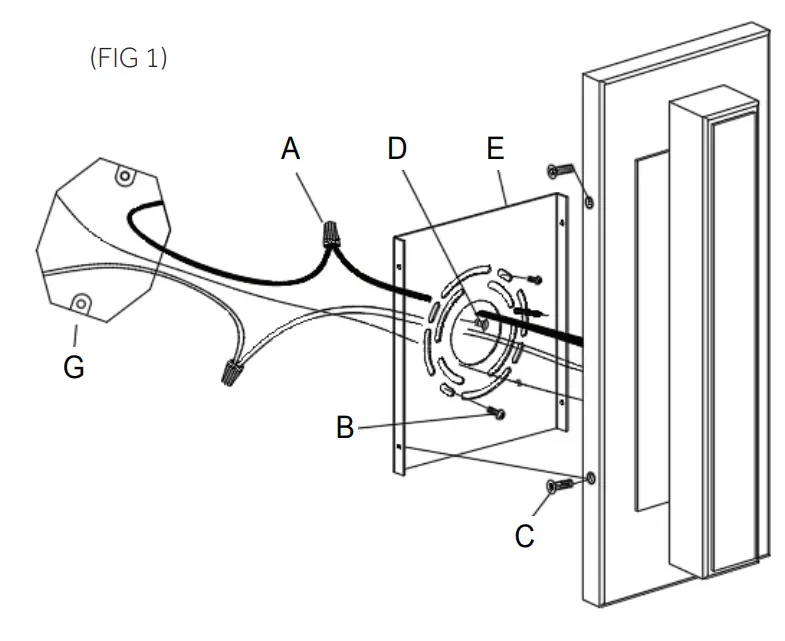 (FIG 1)

A

D

E

G

B

C