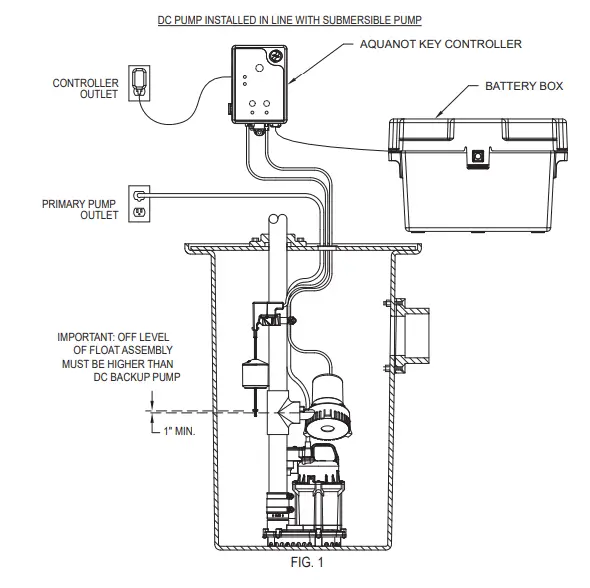 DC PUMP INSTALLED IN LINE WITH SUBMERSIBLE PUMP

AQUANOT KEY CONTROLLER

CONTROLLER OUTLET

BATTERY BOX

PRIMARY PUMP OUTLET

IMPORTANT: OFF LEVEL OF FLOAT ASSEMBLY MUST BE HIGHER THAN DC BACKUP PUMP

1" MIN.

FIG. 1