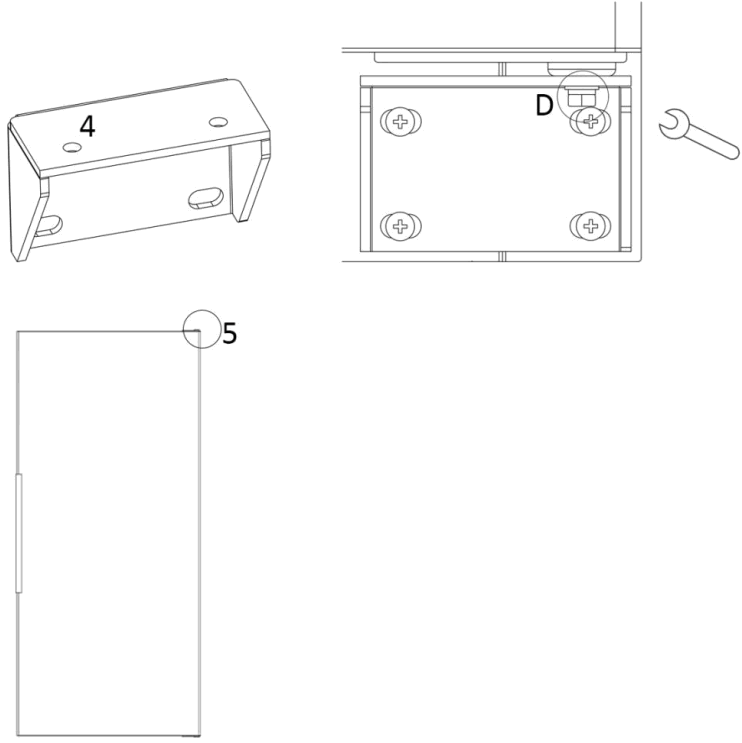 4

D

5