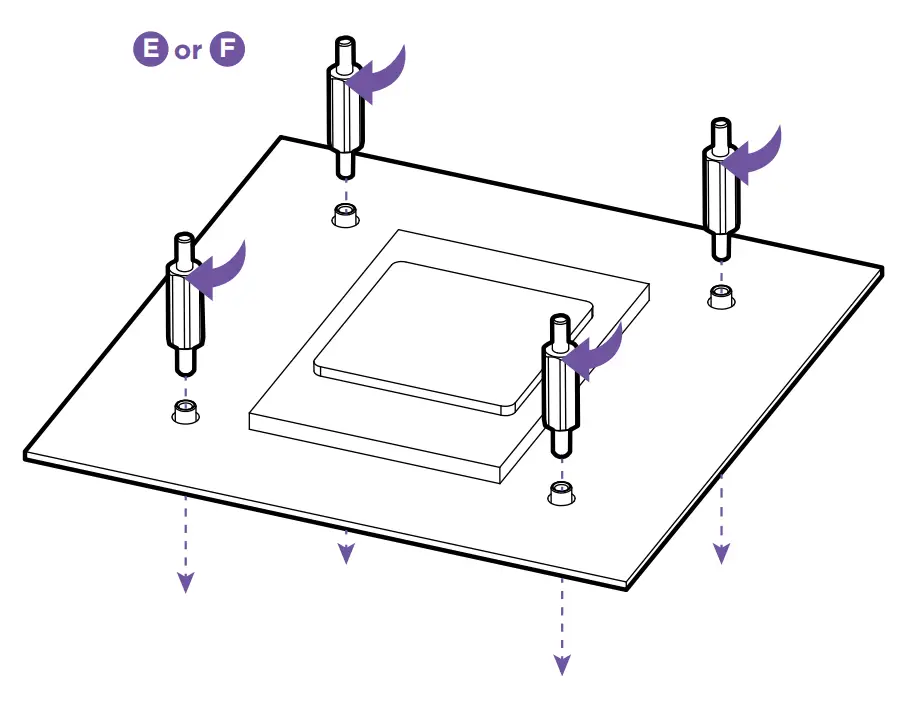 E or F