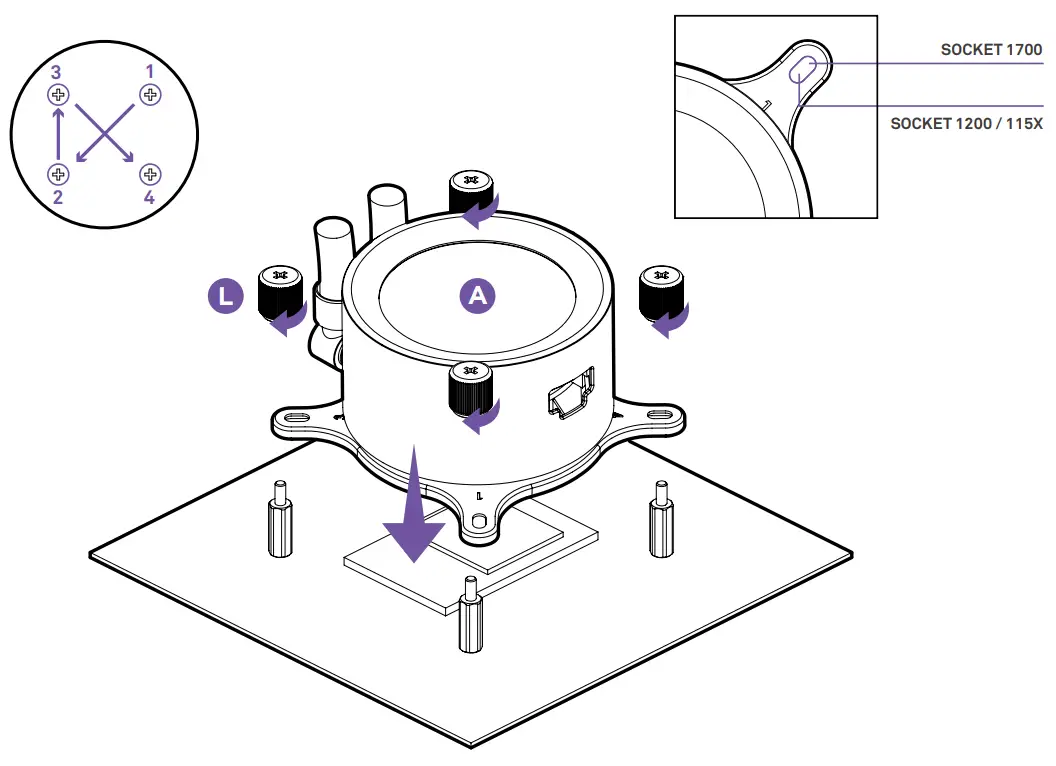 3
1
2
4

SOCKET 1700
SOCKET 1200 / 115X

L
A
L