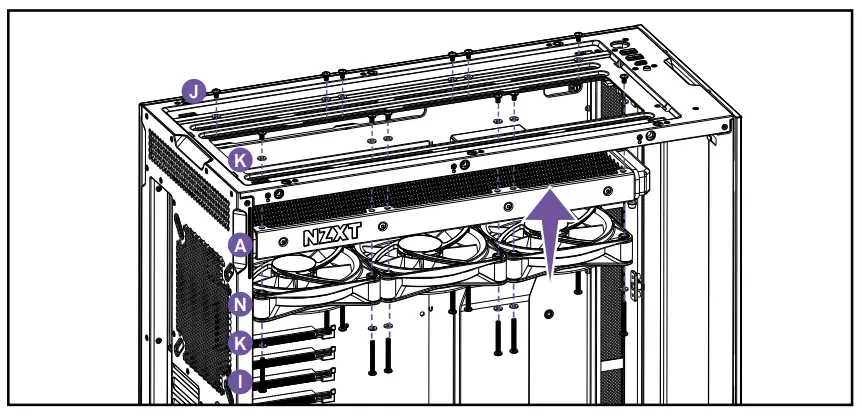 J
K
NZXT
A
N
K
I