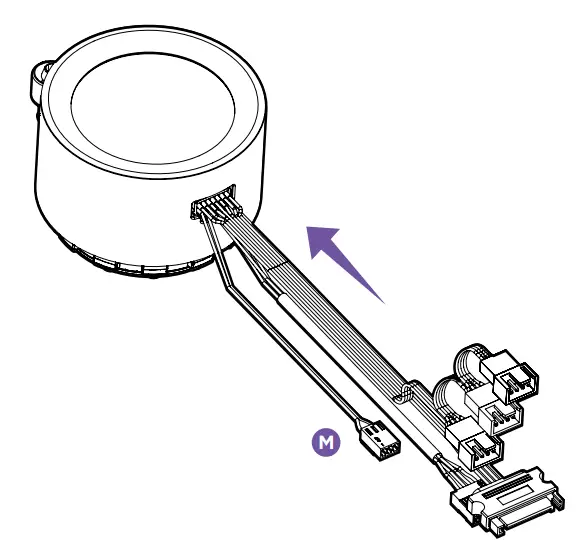 M