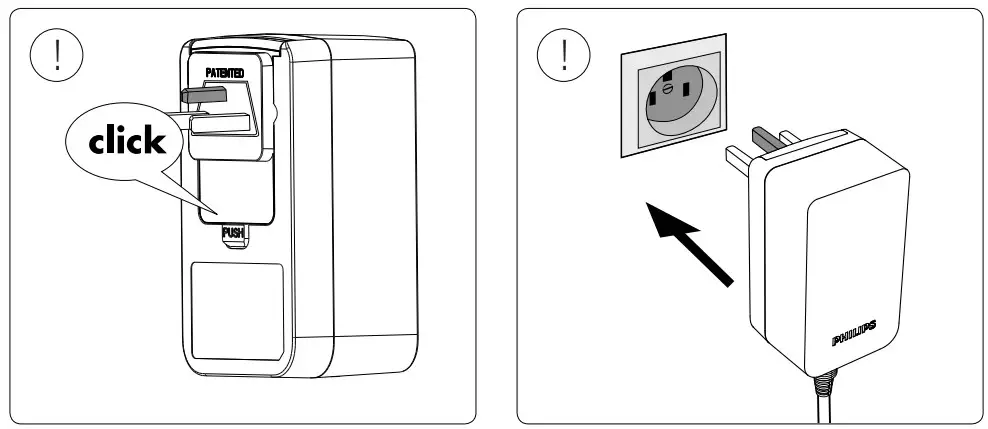 !

PATENTED

click

PUSH

!

PHILIPS