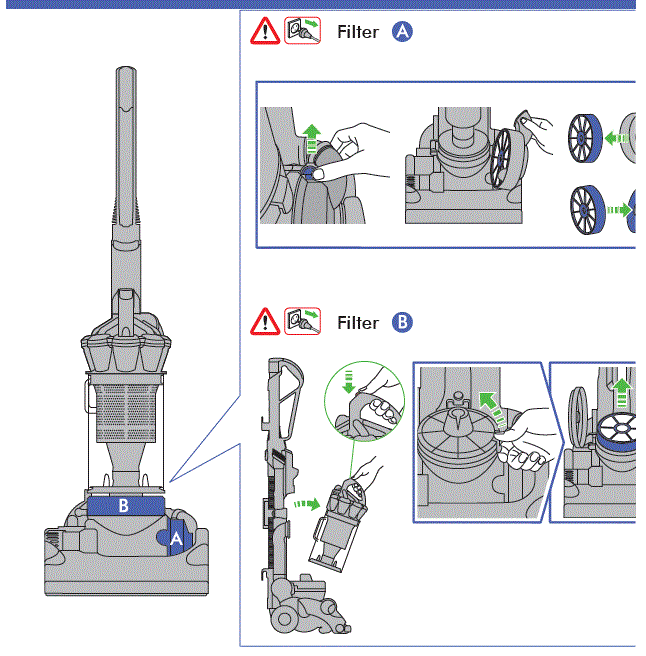 Filter A

Filter B

B

A