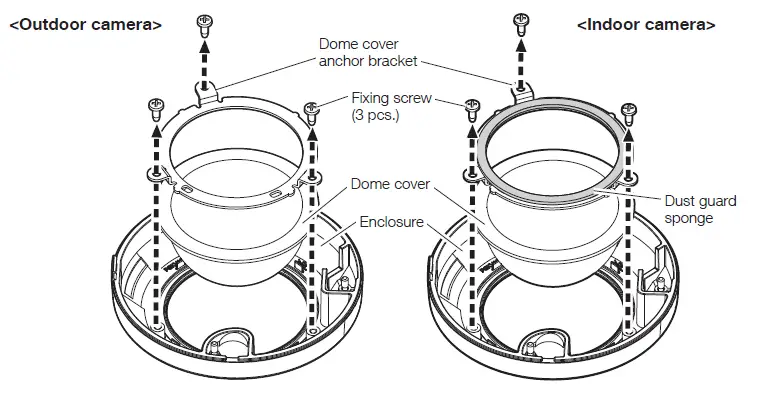 <Outdoor camera>

<Indoor camera>

Dome cover anchor bracket

Fixing screw (3 pcs.)

Dome cover

Enclosure

Dust guard sponge